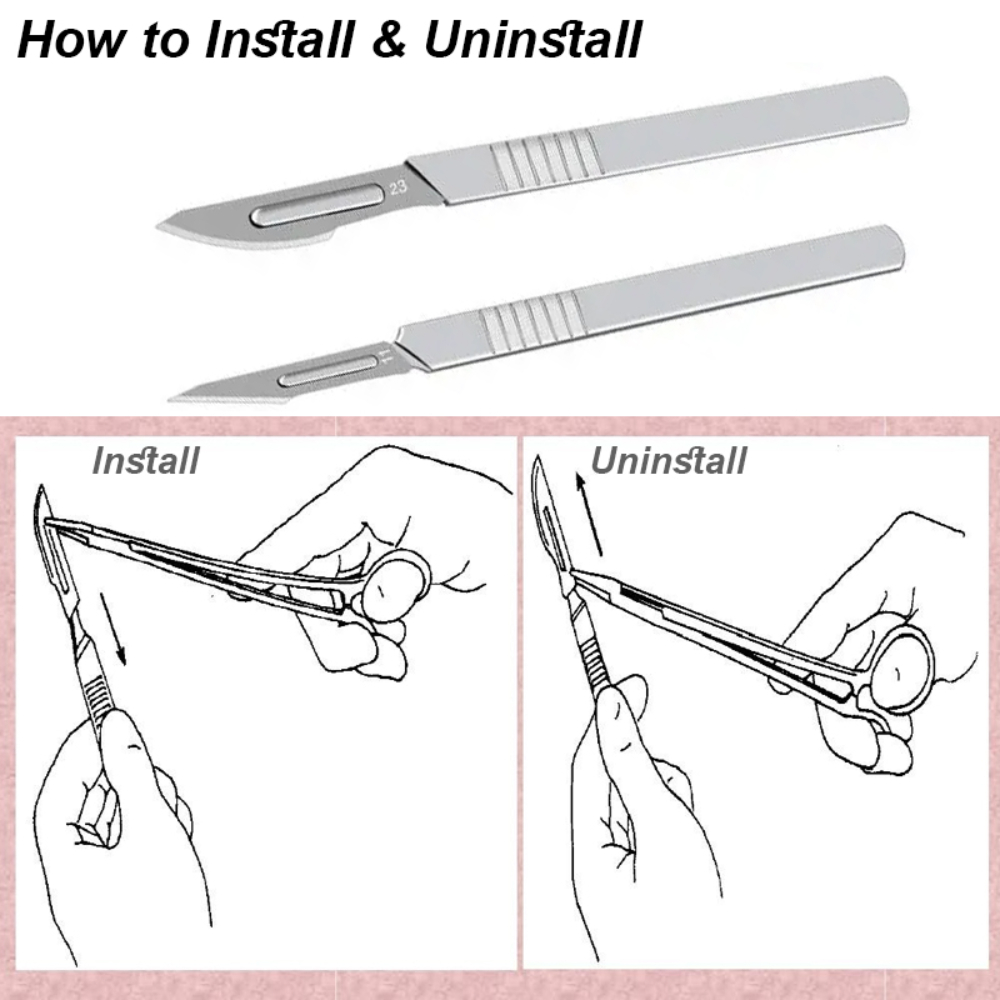 How to Install & Uninstall

23

11

Install

Uninstall